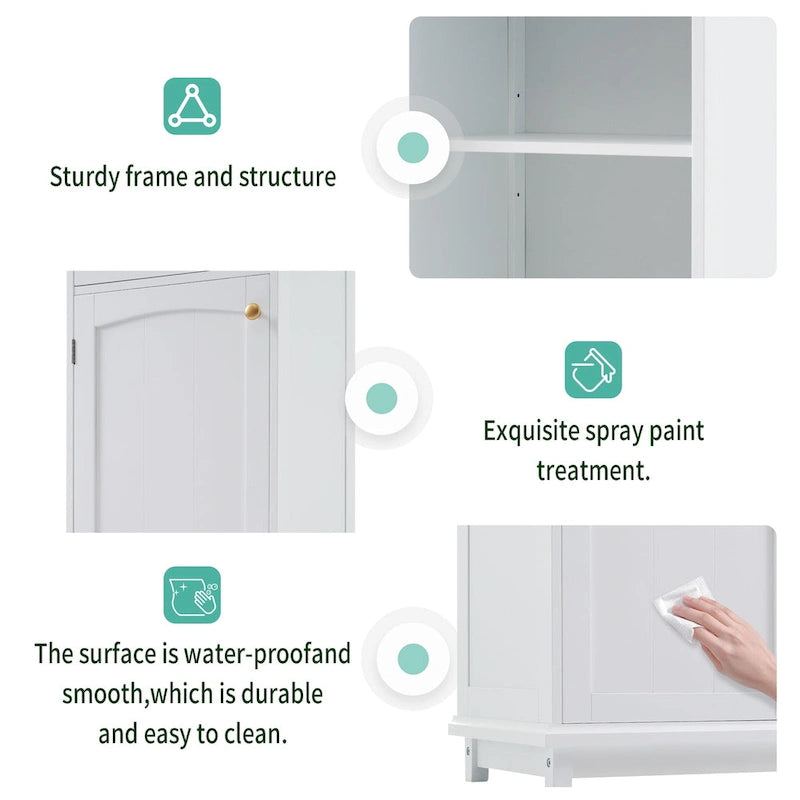 Sturdy frame and structure

Exquisite spray paint treatment.

The surface is water-proofand smooth,which is durable and easy to clean.